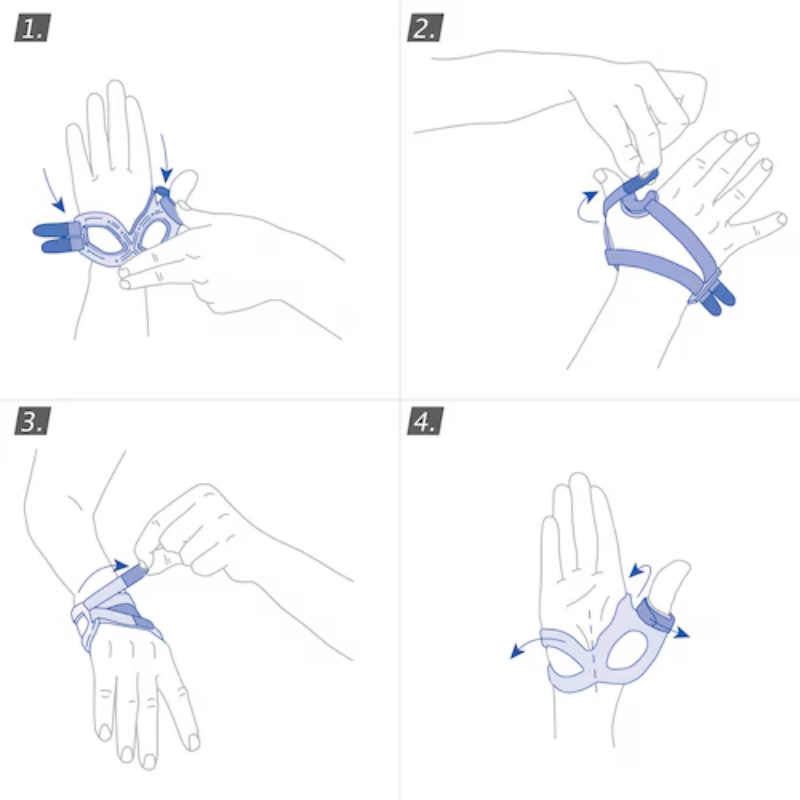 1.

2.

3.

4.