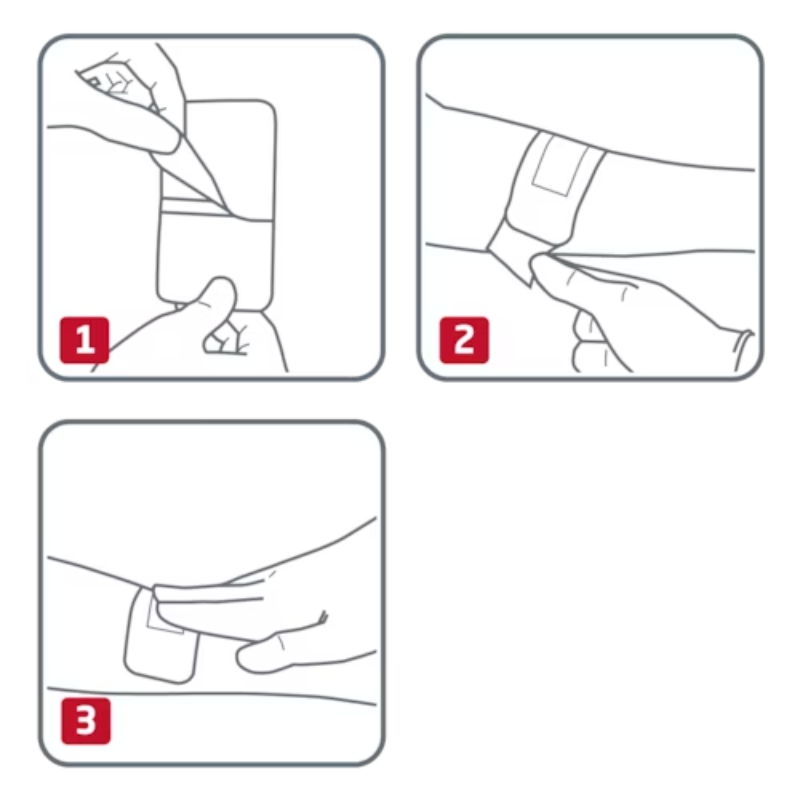 1

2

3