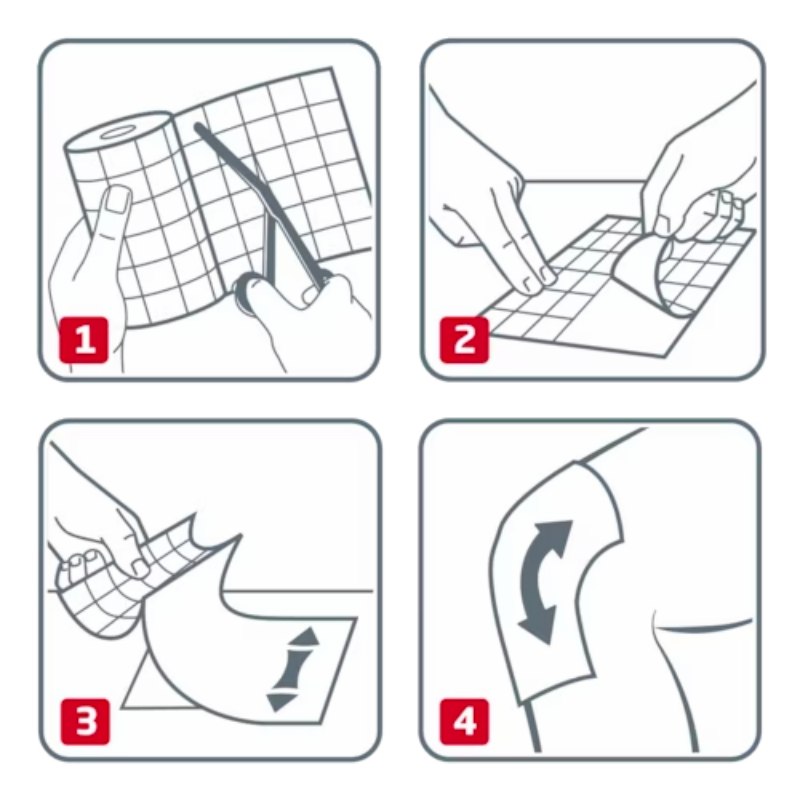 1

2

3

4